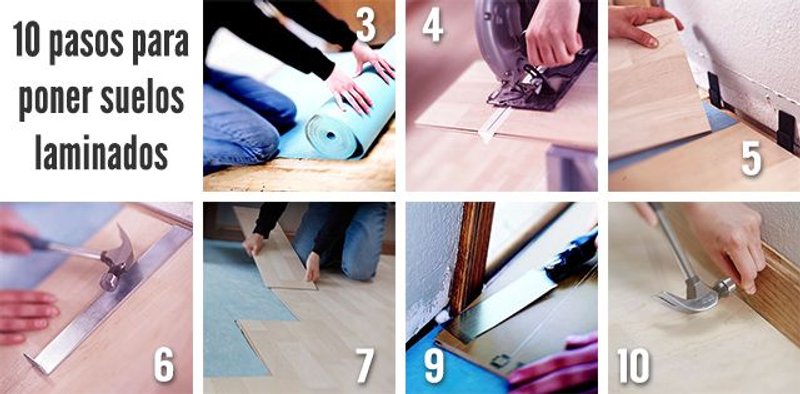 10 pasos para poner suelos laminados

3

4

5

6

7

9

10